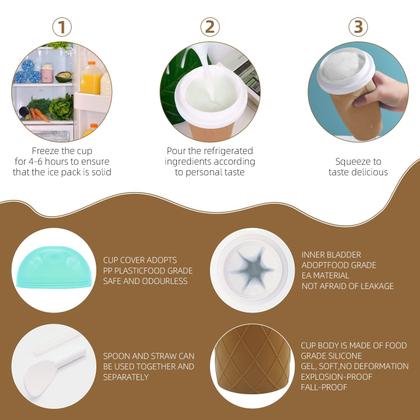 ①

Freeze the cup for 4-6 hours to ensure that the ice pack is solid

②

Pour the refrigerated ingredients according to personal taste

③

Squeeze to taste delicious

CUP COVER ADOPTS PP PLASTICFOOD GRADE SAFE AND ODOURLESS

INNER BLADDER ADOPTFOOD GRADE EA MATERIAL NOT AFRAID OF LEAKAGE

SPOON AND STRAW CAN BE USED TOGETHER AND SEPARATELY

CUP BODY IS MADE OF FOOD GRADE SILICONE GEL, SOFT,NO DEFORMATION EXPLOSION-PROOF FALL-PROOF