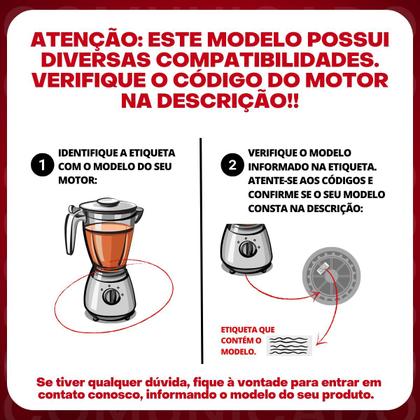 ATENÇÃO: ESTE MODELO POSSUI DIVERSAS COMPATIBILIDADES. VERIFIQUE O CÓDIGO DO MOTOR NA DESCRIÇÃO!!

1 IDENTIFIQUE A ETIQUETA COM O MODELO DO SEU MOTOR:

2 VERIFIQUE O MODELO INFORMADO NA ETIQUETA. ATENTE-SE AOS CÓDIGOS E CONFIRME SE O SEU MODELO CONSTA NA DESCRIÇÃO:

ETIQUETA QUE CONTÉM O MODELO.

Se tiver qualquer dúvida, fique à vontade para entrar em contato conosco, informando o modelo do seu produto.