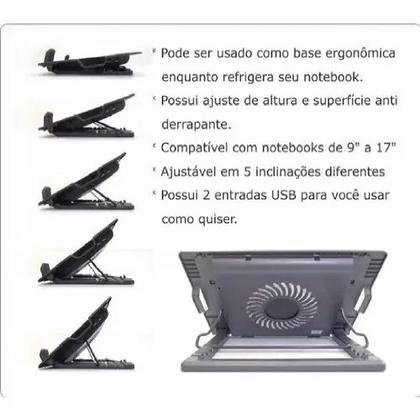 * Pode ser usado como base ergonômica enquanto refrigera seu notebook.

* Possui ajuste de altura e superfície anti derrapante.

* Compatível com notebooks de 9" a 17"

* Ajustável em 5 inclinações diferentes

* Possui 2 entradas USB para você usar como quiser.