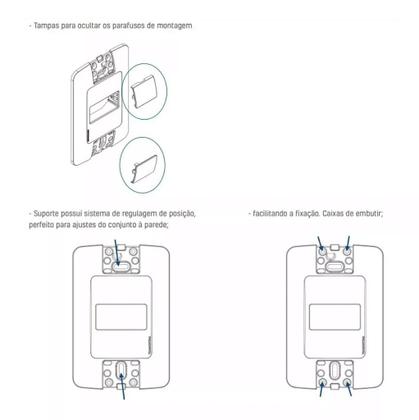 - Tampas para ocultar os parafusos de montagem

- Suporte possui sistema de regulagem de posição, perfeito para ajustes do conjunto à parede;

- facilitando a fixação. Caixas de embutir;