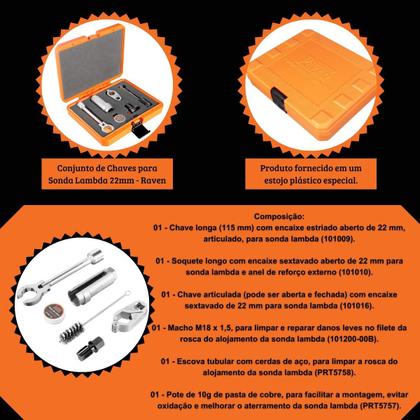 Conjunto de Chaves para Sonda Lambda 22mm - Raven

Produto fornecido em um estojo plástico especial.

Composição:
01 - Chave longa (115 mm) com encaixe estriado aberto de 22 mm, articulado, para sonda lambda (101009).

01 - Soquete longo com encaixe sextavado aberto de 22 mm para sonda lambda e anel de reforço externo (101010).

01 - Chave articulada (pode ser aberta e fechada) com encaixe sextavado de 22 mm para sonda lambda (101016).

01 - Macho M18 x 1,5, para limpar e reparar danos leves no filete da rosca do alojamento da sonda lambda (101200-00B).

01 - Escova tubular com cerdas de aço, para limpar a rosca do alojamento da sonda lambda (PRT5758).

01 - Pote de 10g de pasta de cobre, para facilitar a montagem, evitar oxidação e melhorar o aterramento da sonda lambda (PRT5757).