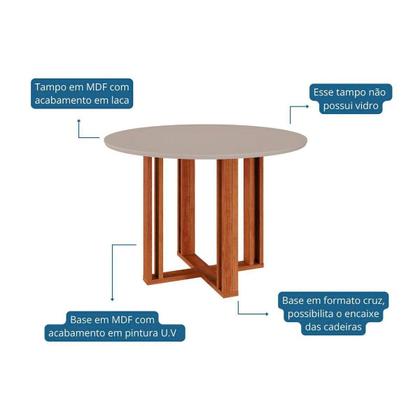 Tampo em MDF com acabamento em laca

Esse tampo não possui vidro

Base em MDF com acabamento em pintura U.V

Base em formato cruz, possibilita o encaixe das cadeiras