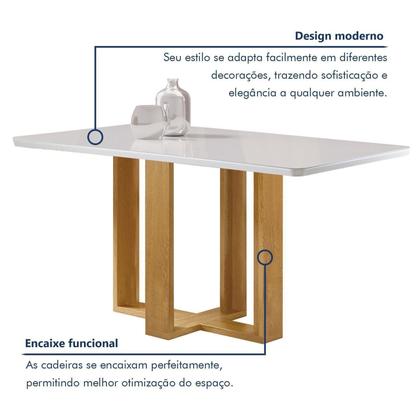 Design moderno

Seu estilo se adapta facilmente em diferentes decorações, trazendo sofisticação e elegância a qualquer ambiente.

Encaixe funcional

As cadeiras se encaixam perfeitamente, permitindo melhor otimização do espaço.