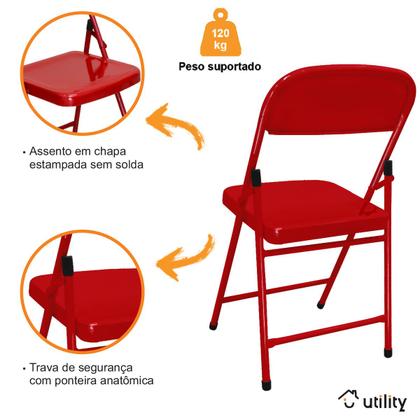 120 kg

Peso suportado

• Assento em chapa estampada sem solda

• Trava de segurança com ponteira anatômica

utility