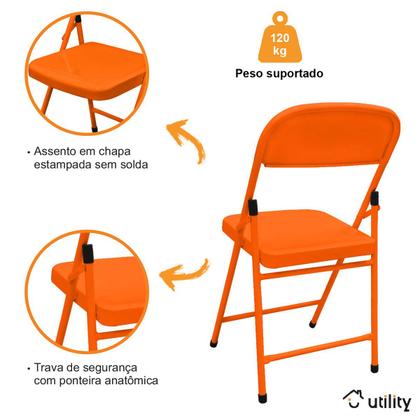 120 kg

Peso suportado

• Assento em chapa estampada sem solda

• Trava de segurança com ponteira anatômica

utility