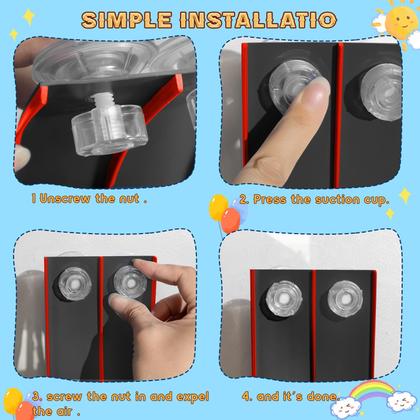 SIMPLE INSTALLATIO

1 Unscrew the nut .

2. Press the suction cup.

3. screw the nut in and expel the air .

4. and it's done.