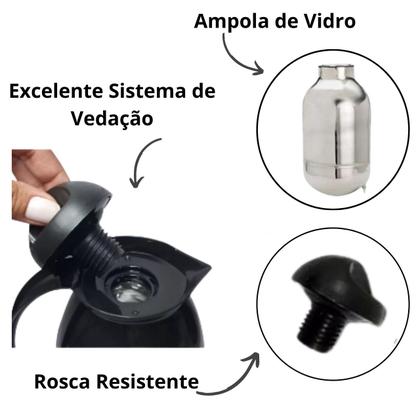 Ampola de Vidro

Excelente Sistema de Vedação

Rosca Resistente