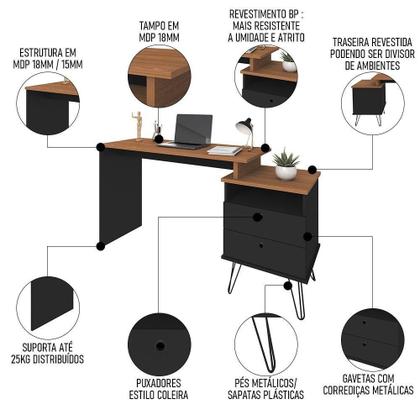 ESTRUTURA EM MDP 18MM / 15MM

TAMPO EM MDP 18MM

REVESTIMENTO BP : MAIS RESISTENTE A UMIDADE E ATRITO

TRASEIRA REVESTIDA PODENDO SER DIVISOR DE AMBIENTES

SUPORTA ATÉ 25KG DISTRIBUÍDOS

PUXADORES ESTILO COLEIRA

PÉS METÁLICOS/ SAPATAS PLÁSTICAS

GAVETAS COM CORREDIÇAS METÁLICAS