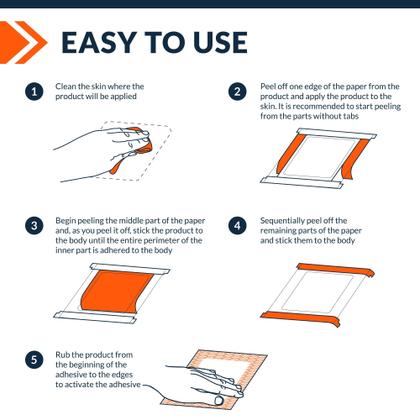 EASY TO USE

1 Clean the skin where the product will be applied

2 Peel off one edge of the paper from the product and apply the product to the skin. It is recommended to start peeling from the parts without tabs

3 Begin peeling the middle part of the paper and, as you peel it off, stick the product to the body until the entire perimeter of the inner part is adhered to the body

4 Sequentially peel off the remaining parts of the paper and stick them to the body

5 Rub the product from the beginning of the adhesive to the edges to activate the adhesive