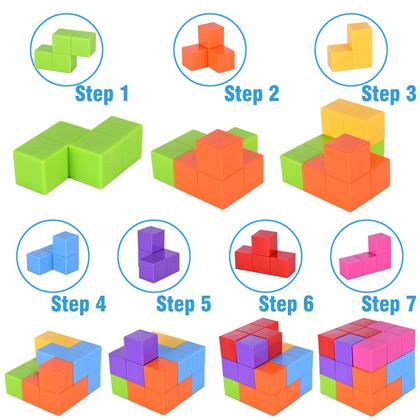 Step 1
Step 2
Step 3
Step 4
Step 5
Step 6
Step 7