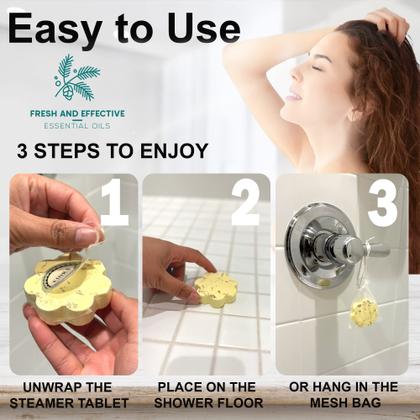 Easy to Use

FRESH AND EFFECTIVE
ESSENTIAL OILS

3 STEPS TO ENJOY

1

2

3

UNWRAP THE STEAMER TABLET

PLACE ON THE SHOWER FLOOR

OR HANG IN THE MESH BAG