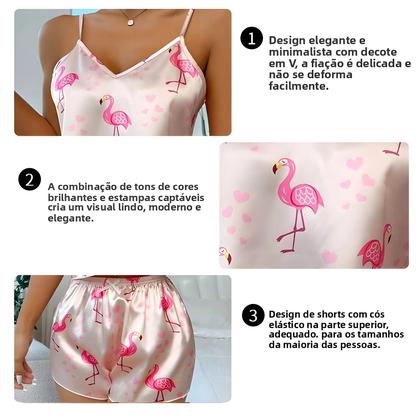 1 Design elegante e minimalista com decote em V, a fiação é delicada e não se deforma facilmente.

2 A combinação de tons de cores brilhantes e estampas captáveis cria um visual lindo, moderno e elegante.

3 Design de shorts com cós elástico na parte superior, adequado. para os tamanhos da maioria das pessoas.