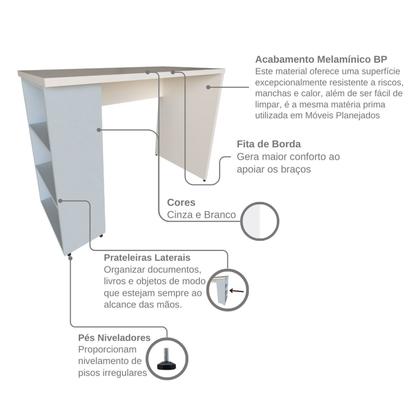 Acabamento Melamínico BP
Este material oferece uma superfície excepcionalmente resistente a riscos, manchas e calor, além de ser fácil de limpar, é a mesma matéria prima utilizada em Móveis Planejados

Fita de Borda
Gera maior conforto ao apoiar os braços

Cores
Cinza e Branco

Prateleiras Laterais
Organizar documentos, livros e objetos de modo que estejam sempre ao alcance das mãos.

Pés Niveladores
Proporcionam nivelamento de pisos irregulares