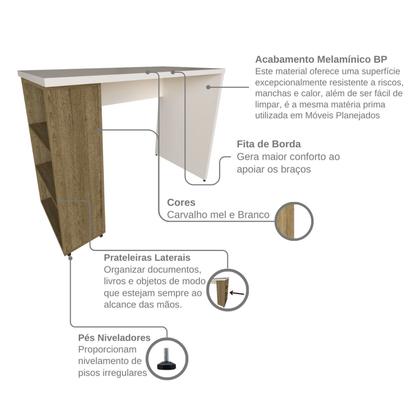 Acabamento Melamínico BP
Este material oferece uma superfície excepcionalmente resistente a riscos, manchas e calor, além de ser fácil de limpar, é a mesma matéria prima utilizada em Móveis Planejados

Fita de Borda
Gera maior conforto ao apoiar os braços

Cores
Carvalho mel e Branco

Prateleiras Laterais
Organizar documentos, livros e objetos de modo que estejam sempre ao alcance das mãos.

Pés Niveladores
Proporcionam nivelamento de pisos irregulares