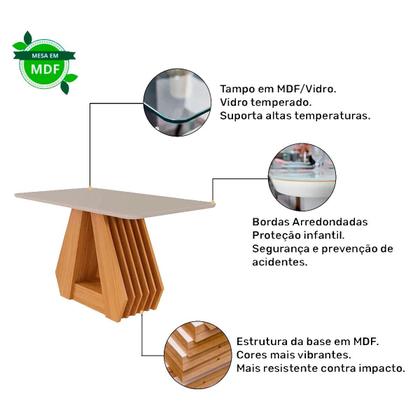 MESA EM
MDF

Tampo em MDF/Vidro.
Vidro temperado.
Suporta altas temperaturas.

Bordas Arredondadas
Proteção infantil.
Segurança e prevenção de acidentes.

Estrutura da base em MDF.
Cores mais vibrantes.
Mais resistente contra impacto.