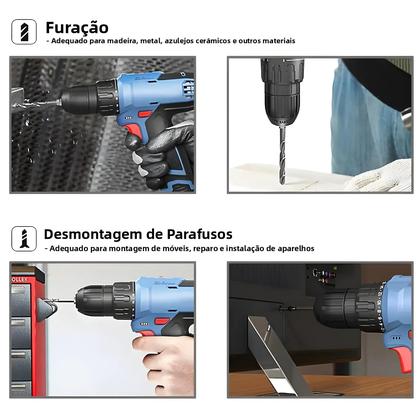 Furação
- Adequado para madeira, metal, azulejos cerâmicos e outros materiais

Desmontagem de Parafusos
- Adequado para montagem de móveis, reparo e instalação de aparelhos

OLLEY