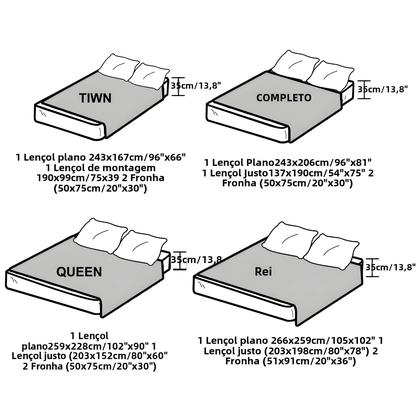 TIWN

35cm/13,8"

1 Lençol plano 243x167cm/96"x66" 1 Lençol de montagem 190x99cm/75x39 2 Fronha (50x75cm/20"x30")

COMPLETO

35cm/13,8"

1 Lençol Plano243x206cm/96"x81" 1 Lençol Justo137x190cm/54"x75" 2 Fronha (50x75cm/20"x30")

QUEEN

35cm/13,8

1 Lençol plano259x228cm/102"x90" 1 Lençol justo (203x152cm/80"x60" 2 Fronha (50x75cm/20"x30")

Rei

35cm/13,8"

1 Lençol plano 266x259cm/105x102" 1 Lençol justo (203x198cm/80"x78") 2 Fronha (51x91cm/20"x36")