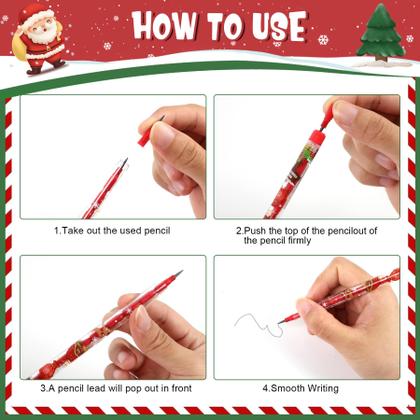 HOW TO USE

1.Take out the used pencil

2.Push the top of the pencilout of the pencil firmly

3.A pencil lead will pop out in front

4.Smooth Writing