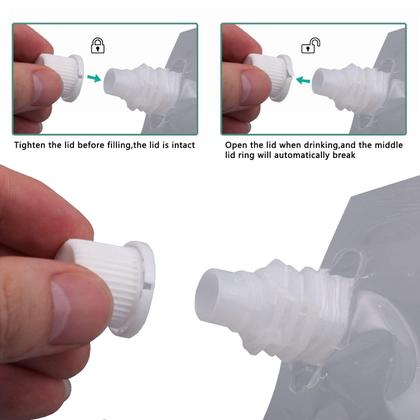 Tighten the lid before filling,the lid is intact

Open the lid when drinking,and the middle lid ring will automatically break