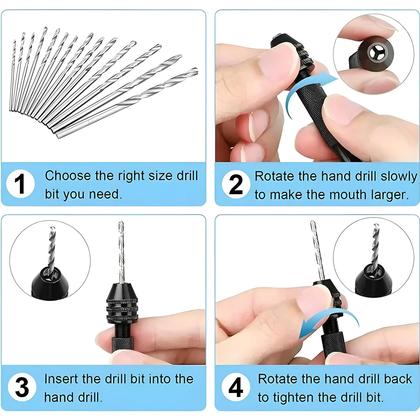 1 Choose the right size drill bit you need.

2 Rotate the hand drill slowly to make the mouth larger.

3 Insert the drill bit into the hand drill.

4 Rotate the hand drill back to tighten the drill bit.