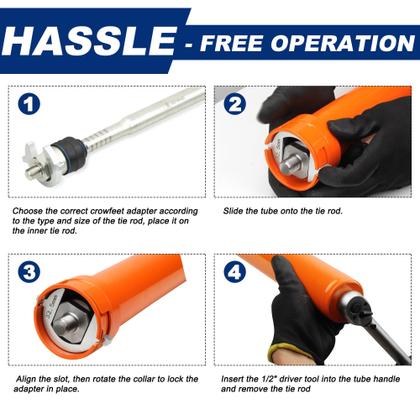 HASSLE - FREE OPERATION

1

Choose the correct crowfeet adapter according to the type and size of the tie rod, place it on the inner tie rod.

2

Slide the tube onto the tie rod.

3

32.5mm

Align the slot, then rotate the collar to lock the adapter in place.

4

Insert the 1/2" driver tool into the tube handle and remove the tie rod