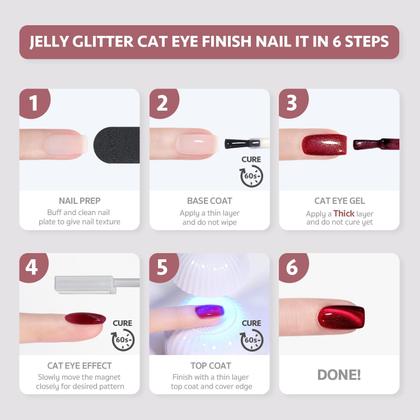 JELLY GLITTER CAT EYE FINISH NAIL IT IN 6 STEPS

1

NAIL PREP
Buff and clean nail plate to give nail texture

2

CURE
60s

BASE COAT
Apply a thin layer and do not wipe

3

CAT EYE GEL
Apply a Thick layer and do not cure yet

4

CURE
60s

CAT EYE EFFECT
Slowly move the magnet closely for desired pattern

5

CURE
60s

TOP COAT
Finish with a thin layer top coat and cover edge

6

DONE!