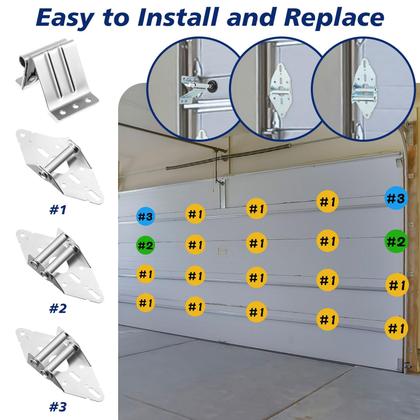 Easy to Install and Replace

#1

#2

#3

#3 #1 #1 #1 #3
#2 #1 #1 #1 #2
#1 #1 #1 #1 #1
#1 #1 #1 #1 #1