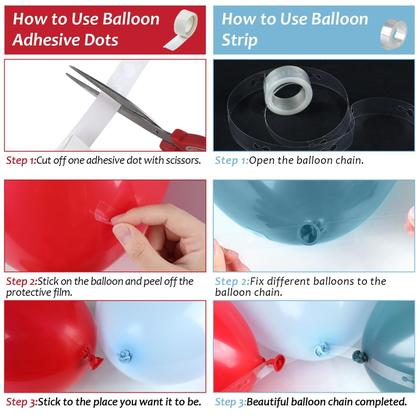 How to Use Balloon Adhesive Dots

Step 1:Cut off one adhesive dot with scissors.

Step 2:Stick on the balloon and peel off the protective film.

Step 3:Stick to the place you want it to be.

How to Use Balloon Strip

Step 1:Open the balloon chain.

Step 2:Fix different balloons to the balloon chain.

Step 3:Beautiful balloon chain completed.