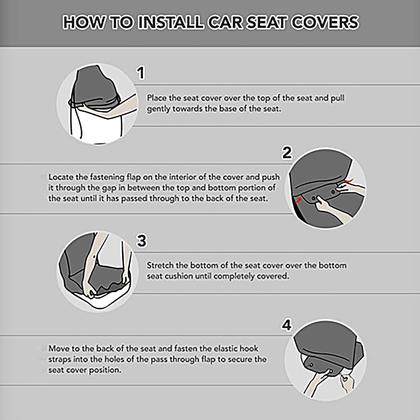 HOW TO INSTALL CAR SEAT COVERS

1

Place the seat cover over the top of the seat and pull gently towards the base of the seat.

2

Locate the fastening flap on the interior of the cover and push it through the gap in between the top and bottom portion of the seat until it has passed through to the back of the seat.

3

Stretch the bottom of the seat cover over the bottom seat cushion until completely covered.

4

Move to the back of the seat and fasten the elastic hook straps into the holes of the pass through flap to secure the seat cover position.