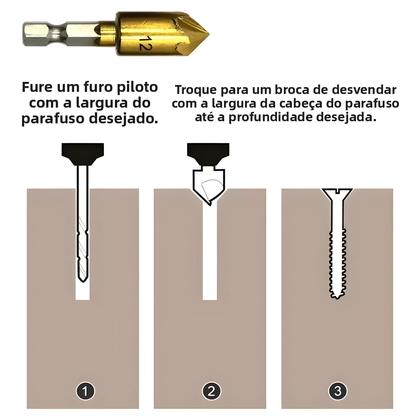 12

Fure um furo piloto com a largura do parafuso desejado.

Troque para um broca de desvendar com a largura da cabeça do parafuso até a profundidade desejada.

1

2

3