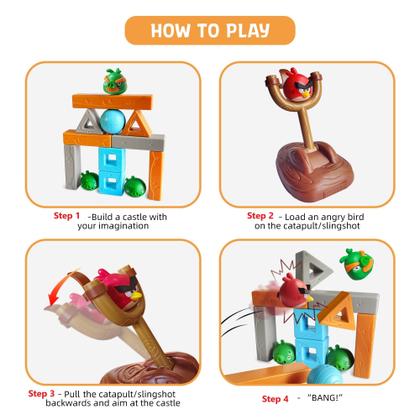 HOW TO PLAY

Step 1 -Build a castle with your imagination

Step 2 - Load an angry bird on the catapult/slingshot

Step 3 - Pull the catapult/slingshot backwards and aim at the castle

Step 4 - "BANG!"