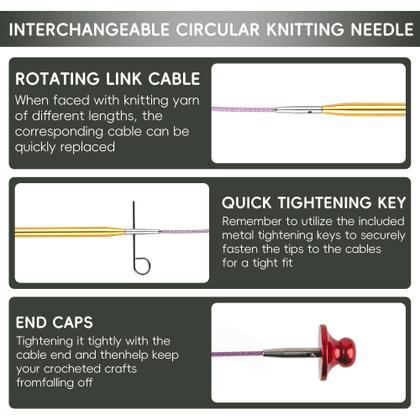 INTERCHANGEABLE CIRCULAR KNITTING NEEDLE

ROTATING LINK CABLE

When faced with knitting yarn of different lengths, the corresponding cable can be quickly replaced

QUICK TIGHTENING KEY

Remember to utilize the included metal tightening keys to securely fasten the tips to the cables for a tight fit

END CAPS

Tightening it tightly with the cable end and thenhelp keep your crocheted crafts fromfalling off