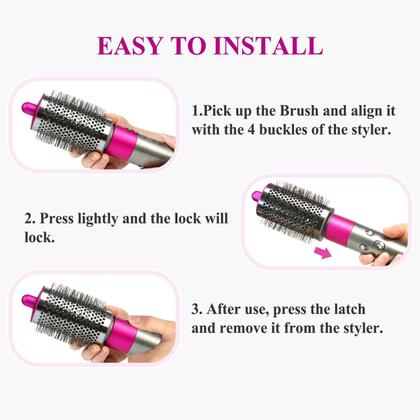 EASY TO INSTALL

1.Pick up the Brush and align it with the 4 buckles of the styler.

2. Press lightly and the lock will lock.

3. After use, press the latch and remove it from the styler.