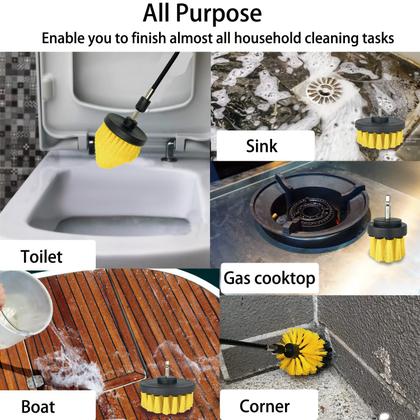 All Purpose

Enable you to finish almost all household cleaning tasks

Sink

Toilet

Gas cooktop

Boat

Corner