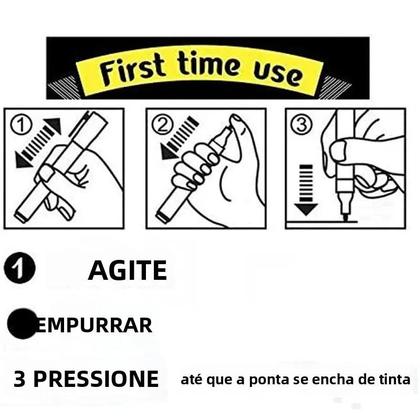 First time use

①

②

③

1 AGITE

EMPURRAR

3 PRESSIONE até que a ponta se encha de tinta