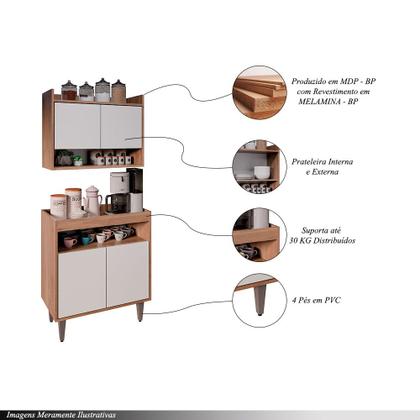 Produzido em MDP - BP com Revestimento em MELAMINA - BP

Prateleira Interna e Externa

Suporta até 30 KG Distribuídos

4 Pés em PVC

Imagens Meramente Ilustrativas