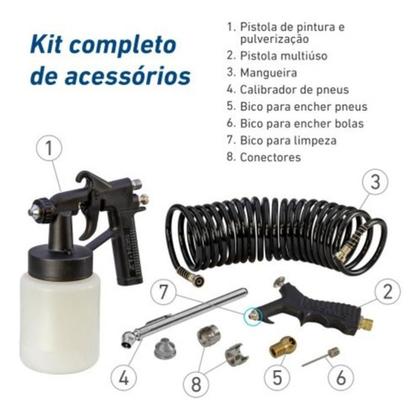 Kit completo de acessórios

1. Pistola de pintura e pulverização
2. Pistola multiúso
3. Mangueira
4. Calibrador de pneus
5. Bico para encher pneus
6. Bico para encher bolas
7. Bico para limpeza
8. Conectores

1

3

7

2

4

8

5

6