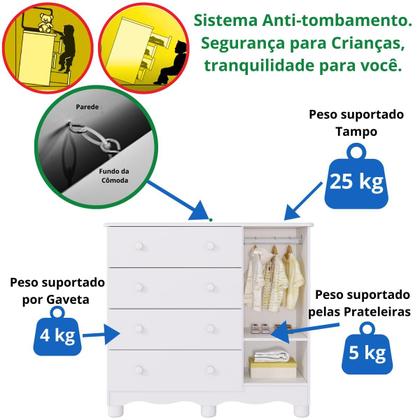 Sistema Anti-tombamento. Segurança para Crianças, tranquilidade para você.

Parede

Fundo da Cômoda

Peso suportado Tampo

25 kg

Peso suportado por Gaveta

4 kg

Peso suportado pelas Prateleiras

5 kg