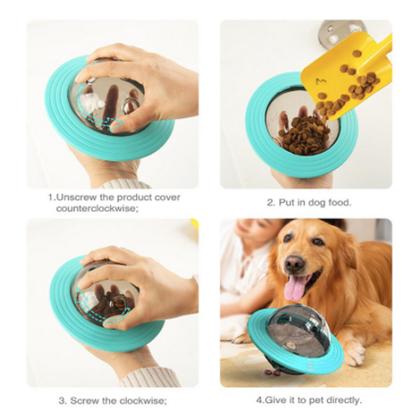 1.Unscrew the product cover counterclockwise;

2. Put in dog food.

3. Screw the clockwise;

4.Give it to pet directly.