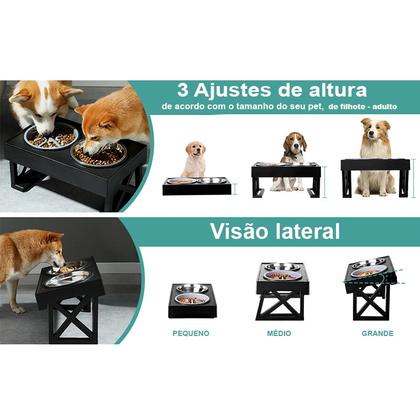 3 Ajustes de altura
de acordo com o tamanho do seu pet, de filhote - adulto

Visão lateral

PEQUENO
MÉDIO
GRANDE