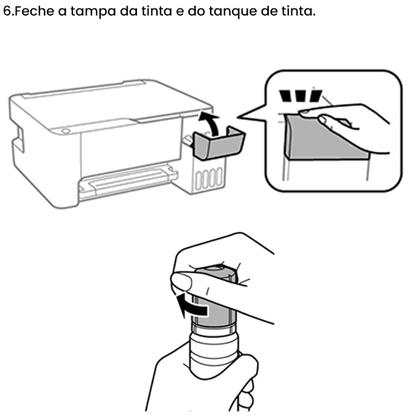 6.Feche a tampa da tinta e do tanque de tinta.