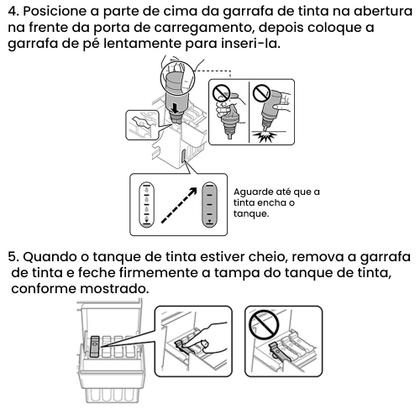 4. Posicione a parte de cima da garrafa de tinta na abertura na frente da porta de carregamento, depois coloque a garrafa de pé lentamente para inseri-la.

Aguarde até que a tinta encha o tanque.

5. Quando o tanque de tinta estiver cheio, remova a garrafa de tinta e feche firmemente a tampa do tanque de tinta, conforme mostrado.