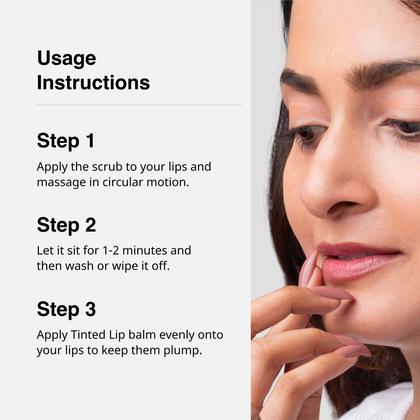 Usage Instructions

Step 1

Apply the scrub to your lips and massage in circular motion.

Step 2

Let it sit for 1-2 minutes and then wash or wipe it off.

Step 3

Apply Tinted Lip balm evenly onto your lips to keep them plump.