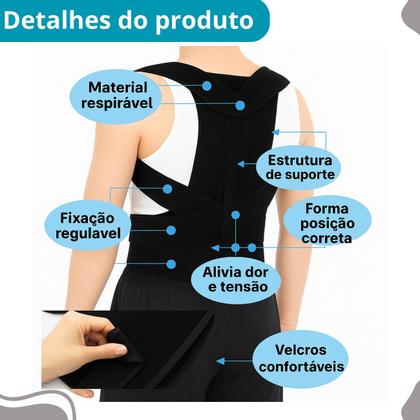 Detalhes do produto

Material respirável

Estrutura de suporte

Fixação regulavel

Forma posição correta

Alivia dor e tensão

Velcros confortáveis