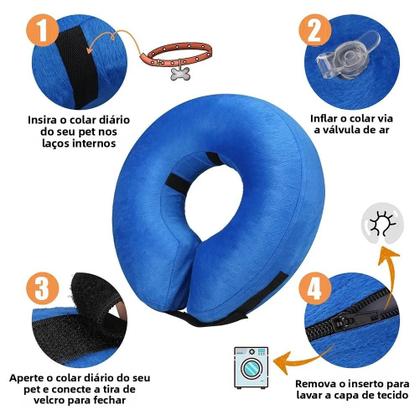 1

Insira o colar diário do seu pet nos laços internos

2

Inflar o colar via a válvula de ar

3

Aperte o colar diário do seu pet e conecte a tira de velcro para fechar

4

Remova o inserto para lavar a capa de tecido