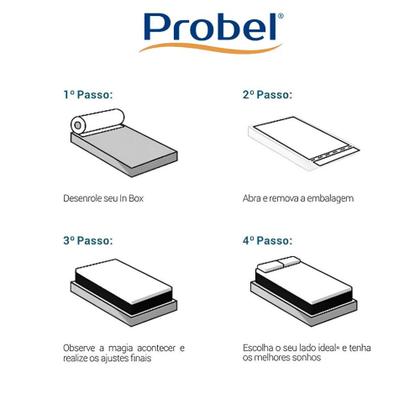 Probel®

1º Passo:

Desenrole seu In Box

2º Passo:

Abra e remova a embalagem

3º Passo:

Observe a magia acontecer e realize os ajustes finais

4º Passo:

Escolha o seu lado ideal* e tenha os melhores sonhos