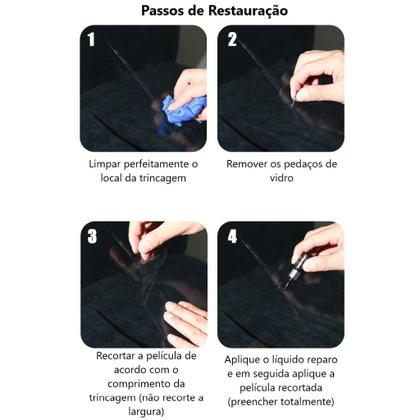 Passos de Restauração

1

Limpar perfeitamente o local da trincagem

2

Remover os pedaços de vidro

3

Recortar a película de acordo com o comprimento da trincagem (não recorte a largura)

4

Aplique o líquido reparo e em seguida aplique a película recortada (preencher totalmente)