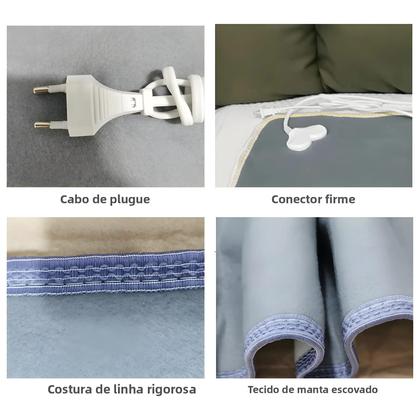 Cabo de plugue

Conector firme

Costura de linha rigorosa

Tecido de manta escovado