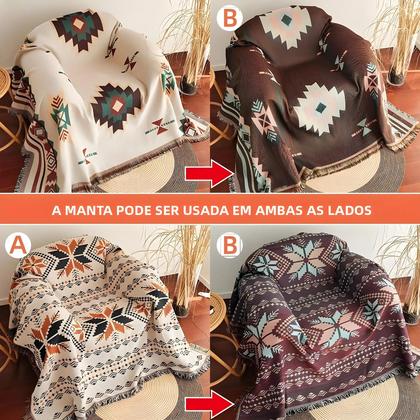 B

A MANTA PODE SER USADA EM AMBAS AS LADOS

A

B