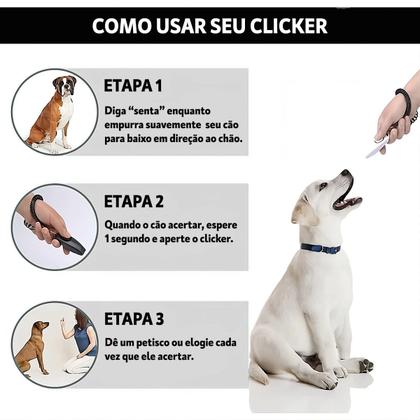 COMO USAR SEU CLICKER

ETAPA 1

Diga “senta” enquanto empurra suavemente seu cão para baixo em direção ao chão.

ETAPA 2

Quando o cão acertar, espere 1 segundo e aperte o clicker.

ETAPA 3

Dê um petisco ou elogie cada vez que ele acertar.